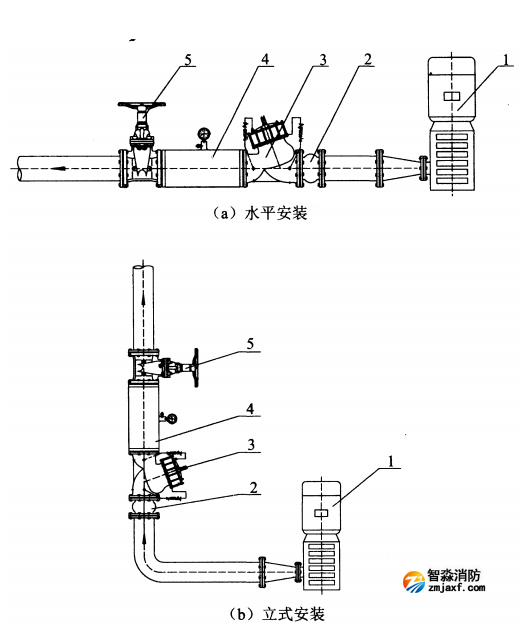 5
4
3
2
1

（a）水平安装

5
4
3
2
1

智淼消防
zmjaxf.com

（b）立式安装