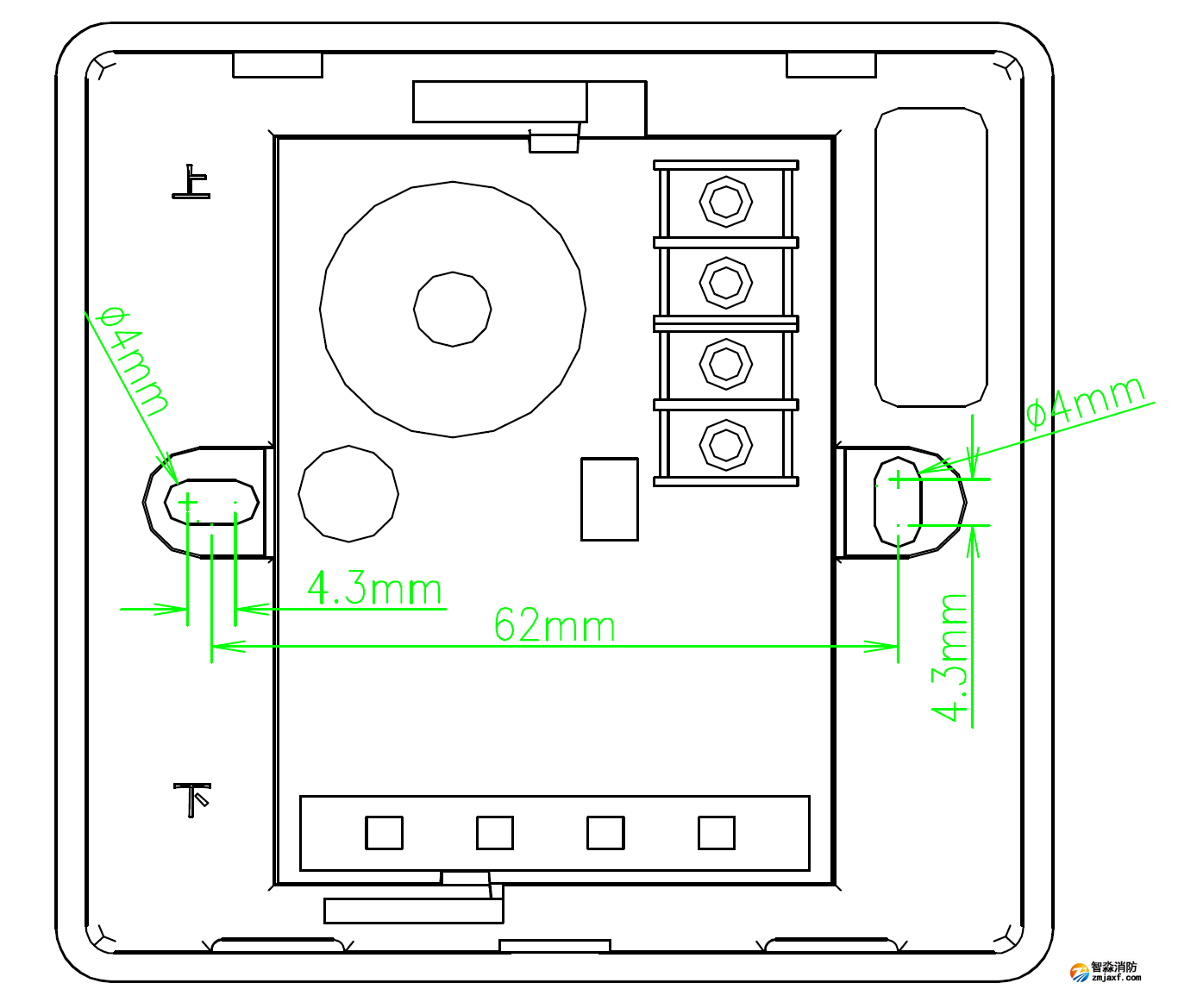 上

ϕ4mm

ϕ4mm

4.3mm

62mm

4.3mm

下

智淼消防
zmjaxf.com